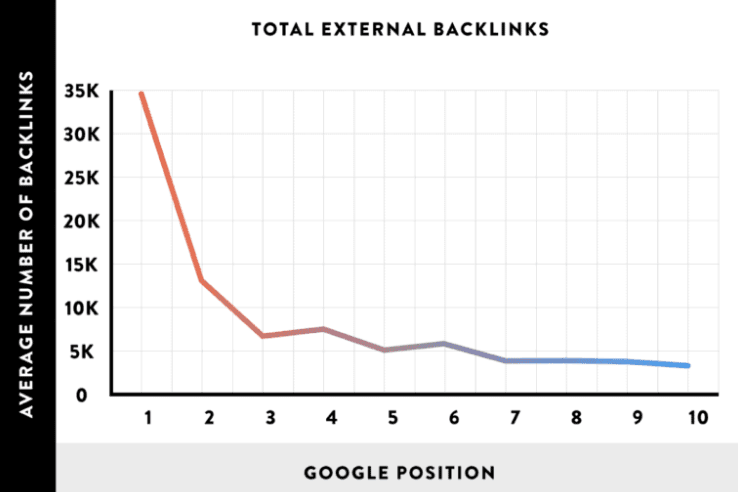 TOTAL EXTERNAL BACKLINKS

AVERAGE NUMBER OF BACKLINKS

35K
30K
25K
20K
15K
10K
5K
0

1 2 3 4 5 6 7 8 9 10

GOOGLE POSITION