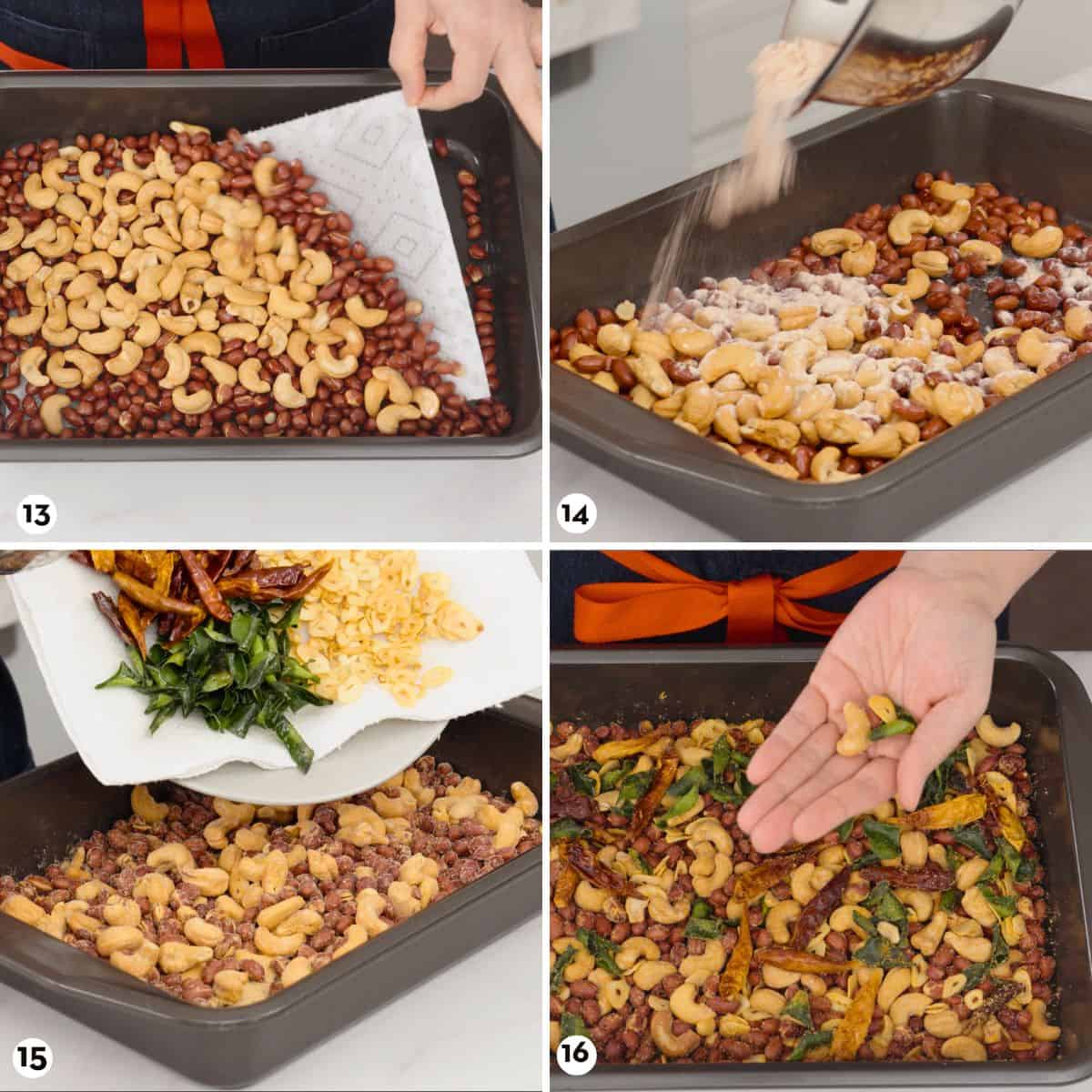 13

14

15

16